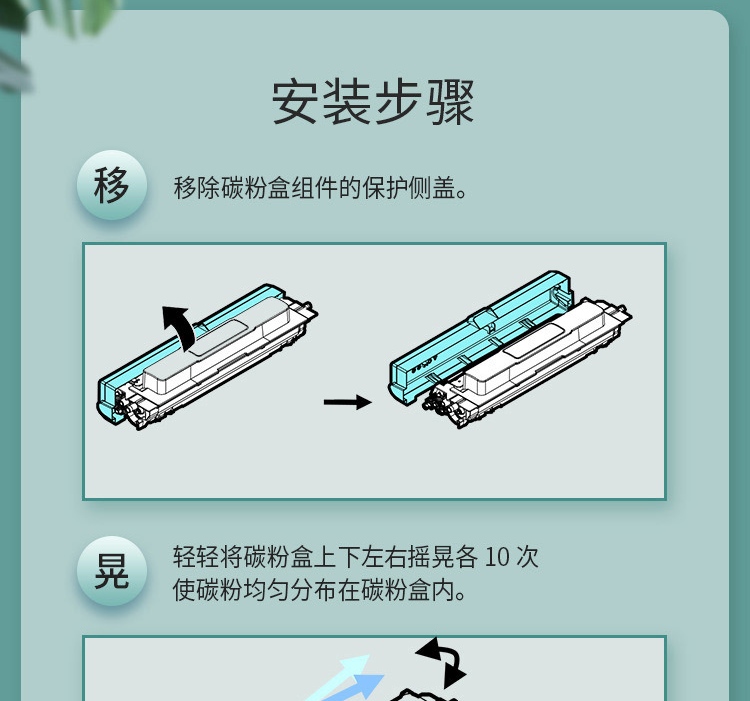 安装步骤

移

移除碳粉盒组件的保护侧盖。

晃

轻轻将碳粉盒上下左右摇晃各 10 次
使碳粉均匀分布在碳粉盒内。