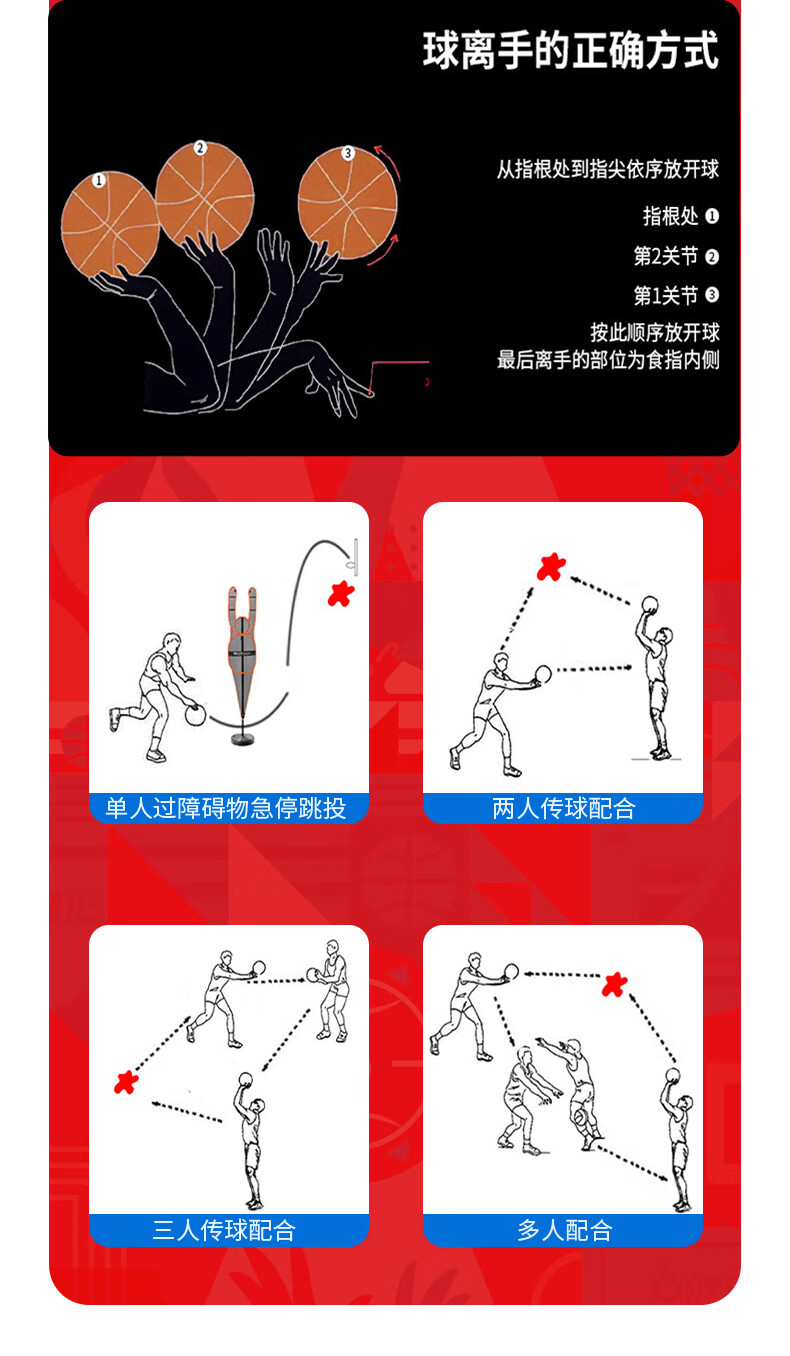 球离手的正确方式

1
2
3

从指根处到指尖依序放开球

指根处 ❶

第2关节 ❷

第1关节 ❸

按此顺序放开球
最后离手的部位为食指内侧

单人过障碍物急停跳投

两人传球配合

三人传球配合

多人配合